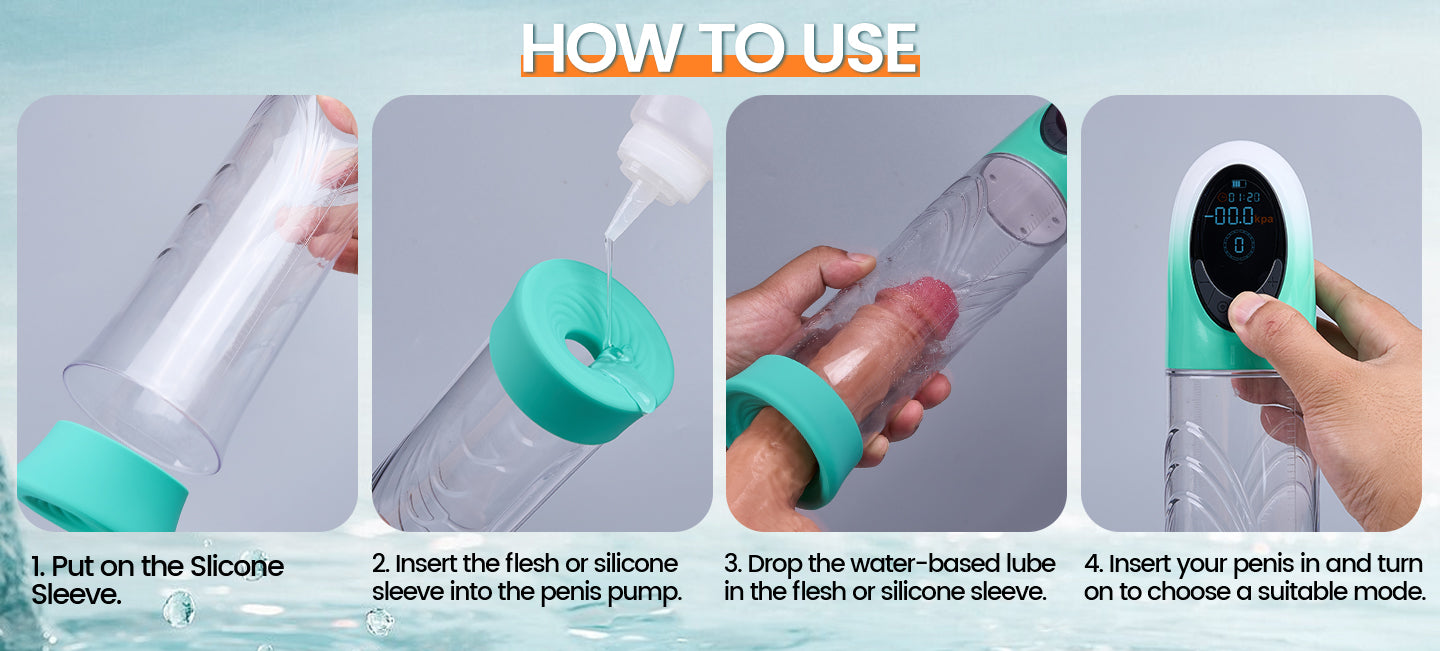 HOW TO USE

01:20
-00.0 kpa
0

1. Put on the Slicone Sleeve.

2. Insert the flesh or silicone sleeve into the penis pump.

3. Drop the water-based lube in the flesh or silicone sleeve.

4. Insert your penis in and turn on to choose a suitable mode.